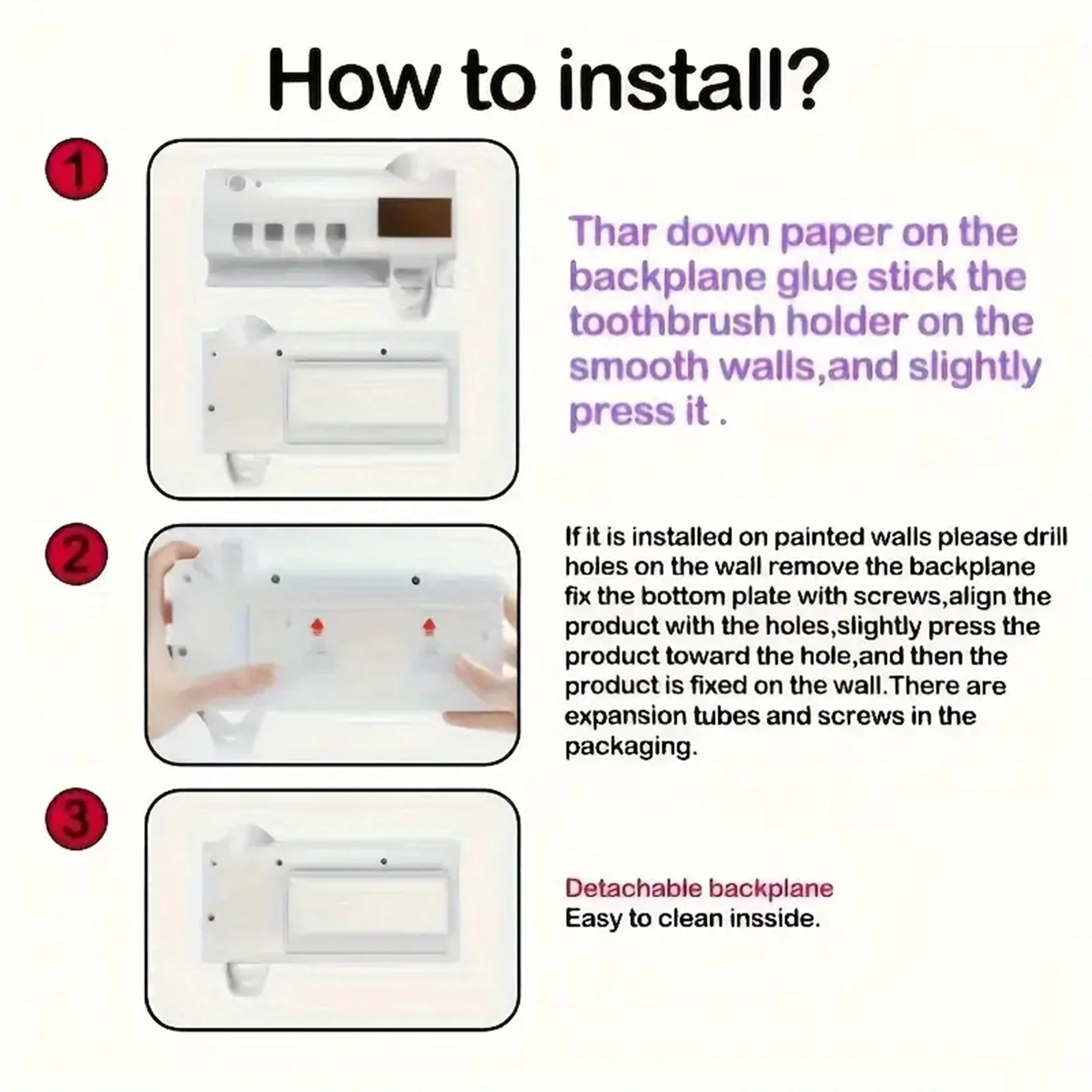 How to install?

1

Thar down paper on the backplane glue stick the toothbrush holder on the smooth walls,and slightly press it .

2

If it is installed on painted walls please drill holes on the wall remove the backplane fix the bottom plate with screws,align the product with the holes,slightly press the product toward the hole,and then the product is fixed on the wall.There are expansion tubes and screws in the packaging.

3

Detachable backplane
Easy to clean insside.